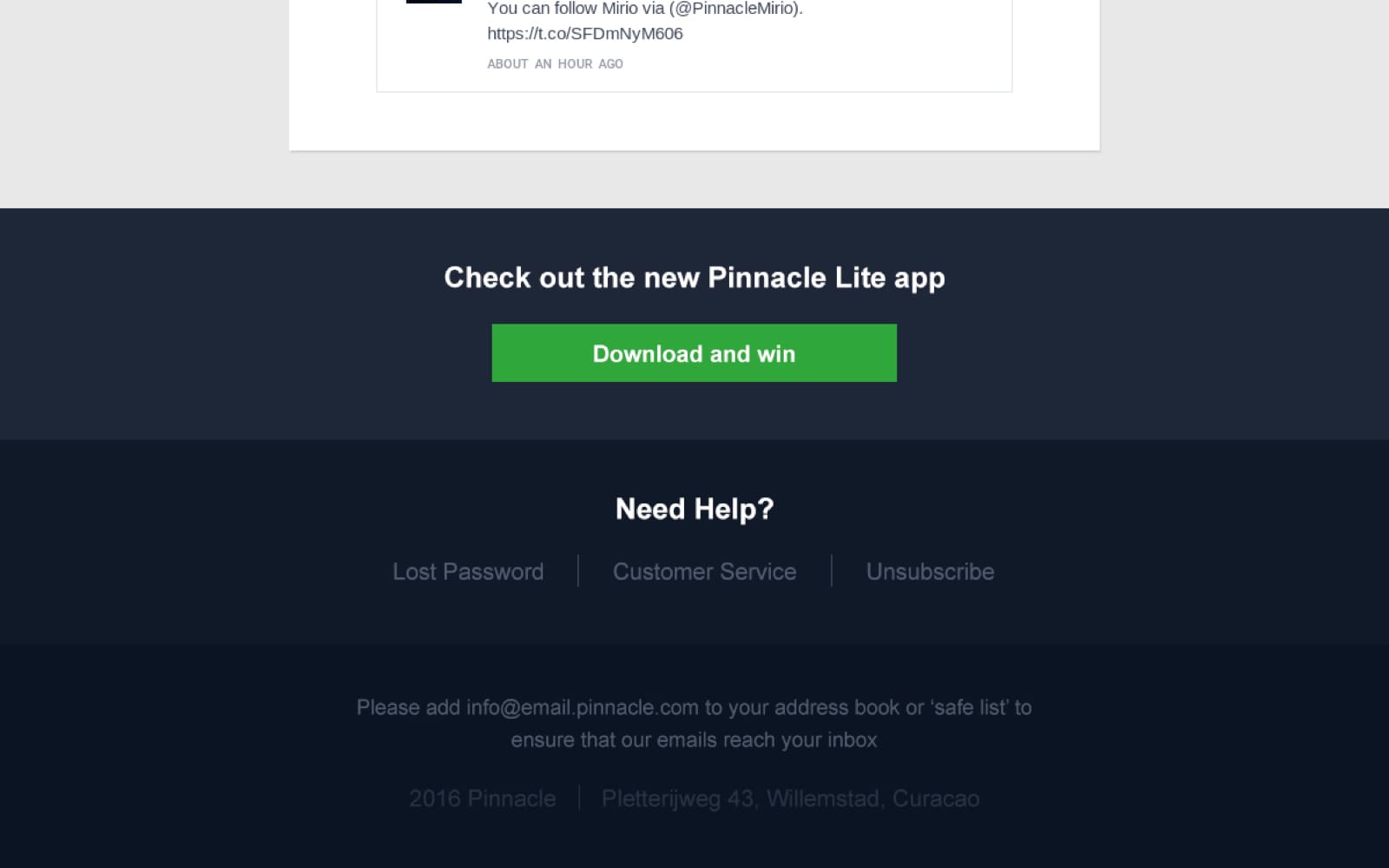 You can follow Mirio via (@PinnacleMirio). https://t.co/SFDmNyM606

ABOUT AN HOUR AGO

Check out the new Pinnacle Lite app

Download and win

Need Help?

Lost Password | Customer Service | Unsubscribe

Please add info@email.pinnacle.com to your address book or 'safe list' to ensure that our emails reach your inbox

2016 Pinnacle | Pletterijweg 43, Willemstad, Curacao